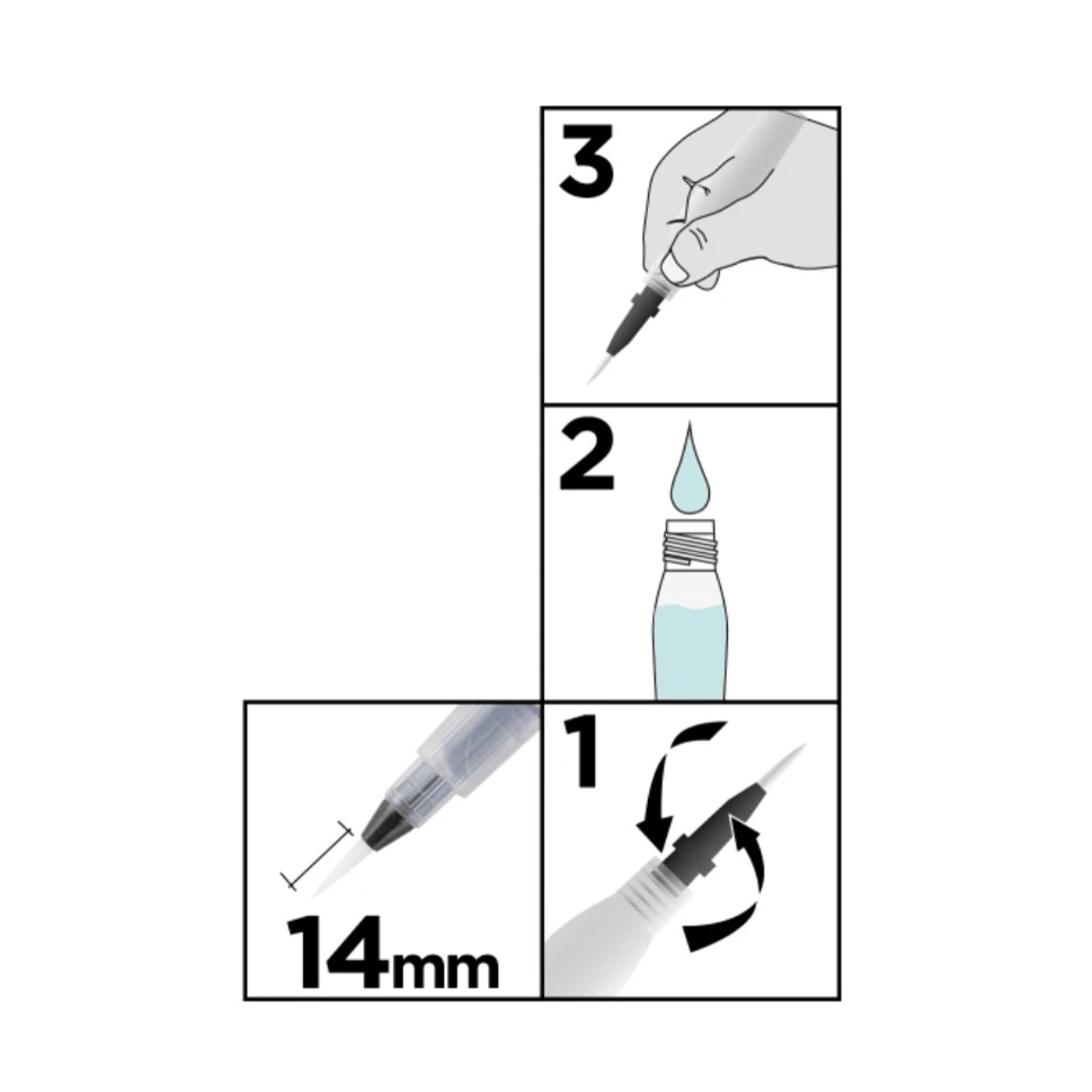 3

2

14mm

1