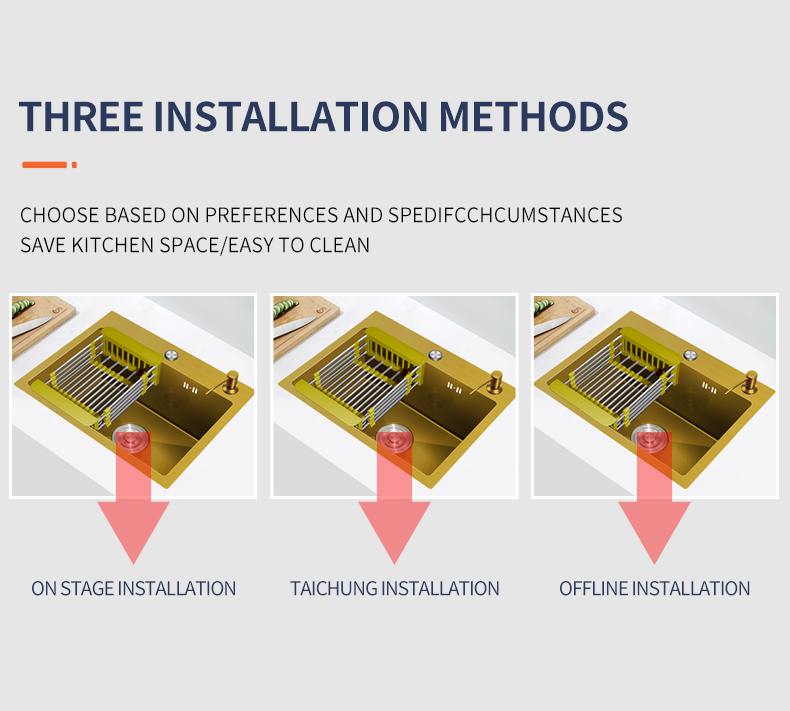 THREE INSTALLATION METHODS

CHOOSE BASED ON PREFERENCES AND SPEDIFCCHCUMSTANCES
SAVE KITCHEN SPACE/EASY TO CLEAN

ON STAGE INSTALLATION

TAICHUNG INSTALLATION

OFFLINE INSTALLATION