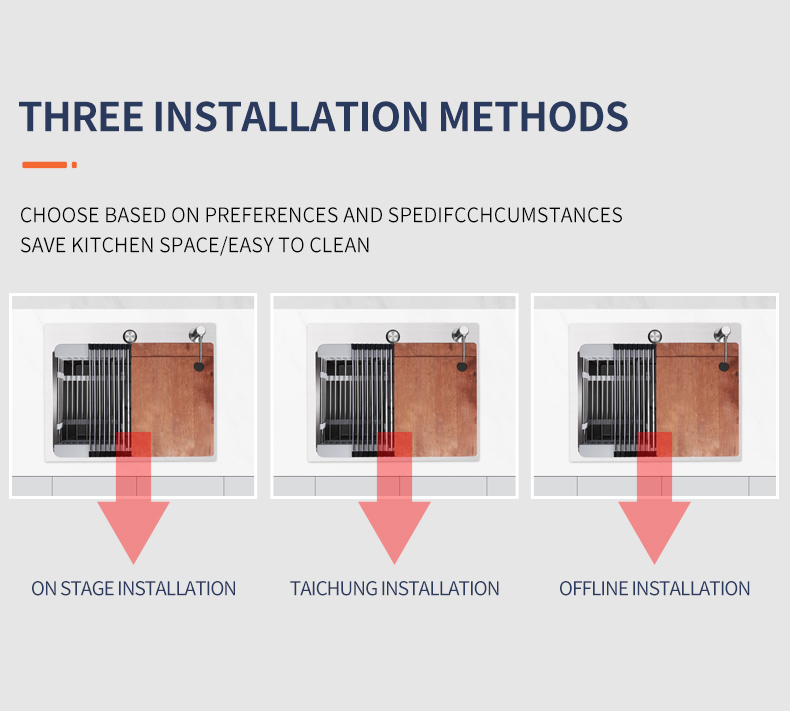 THREE INSTALLATION METHODS

CHOOSE BASED ON PREFERENCES AND SPEDIFCCHCUMSTANCES
SAVE KITCHEN SPACE/EASY TO CLEAN

ON STAGE INSTALLATION

TAICHUNG INSTALLATION

OFFLINE INSTALLATION