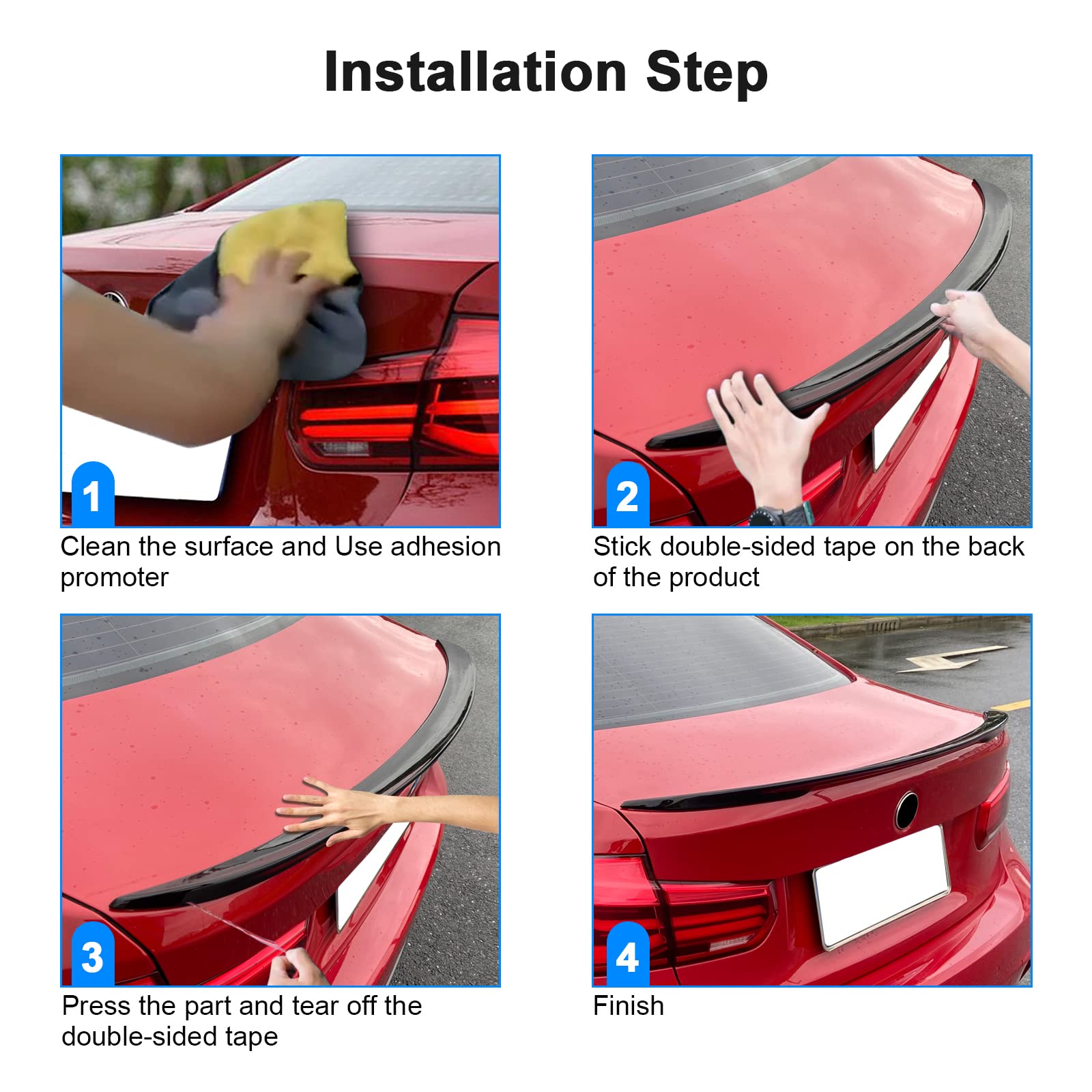 Installation Step

1
Clean the surface and Use adhesion promoter

2
Stick double-sided tape on the back of the product

3
Press the part and tear off the double-sided tape

4
Finish